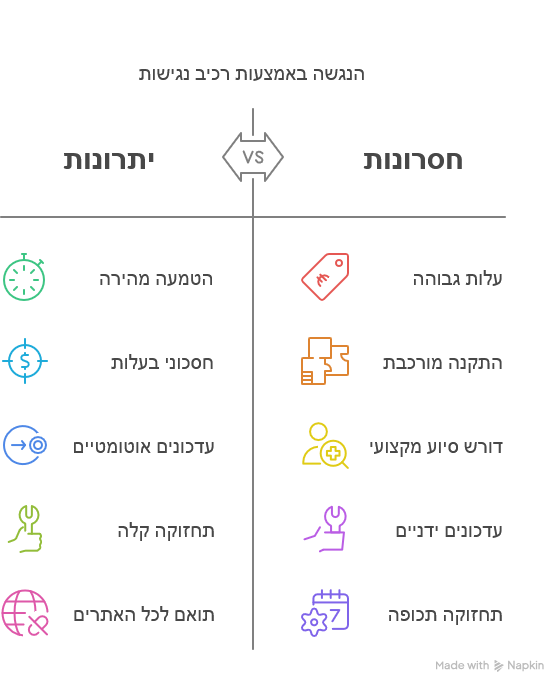 הנגשה באמצעות רכיב נגישות

חסרונות

VS

יתרונות

עלות גבוהה

התקנה מורכבת

דורש סיוע מקצועי

עדכונים ידניים

תחזוקה תכופה

הטמעה מהירה

חסכוני בעלות

עדכונים אוטומטיים

תחזוקה קלה

תואם לכל האתרים

Made with Napkin